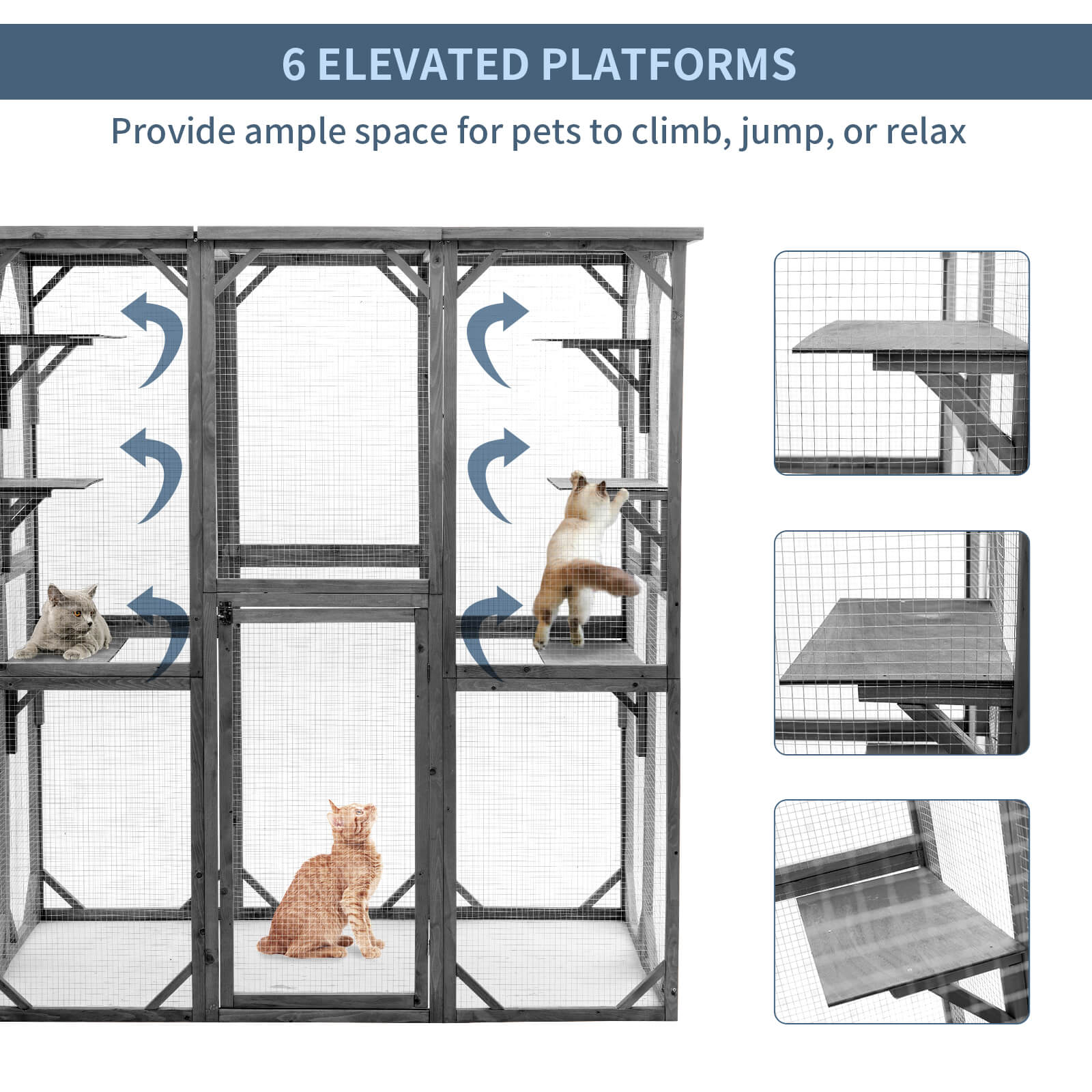 6 ELEVATED PLATFORMS

Provide ample space for pets to climb, jump, or relax