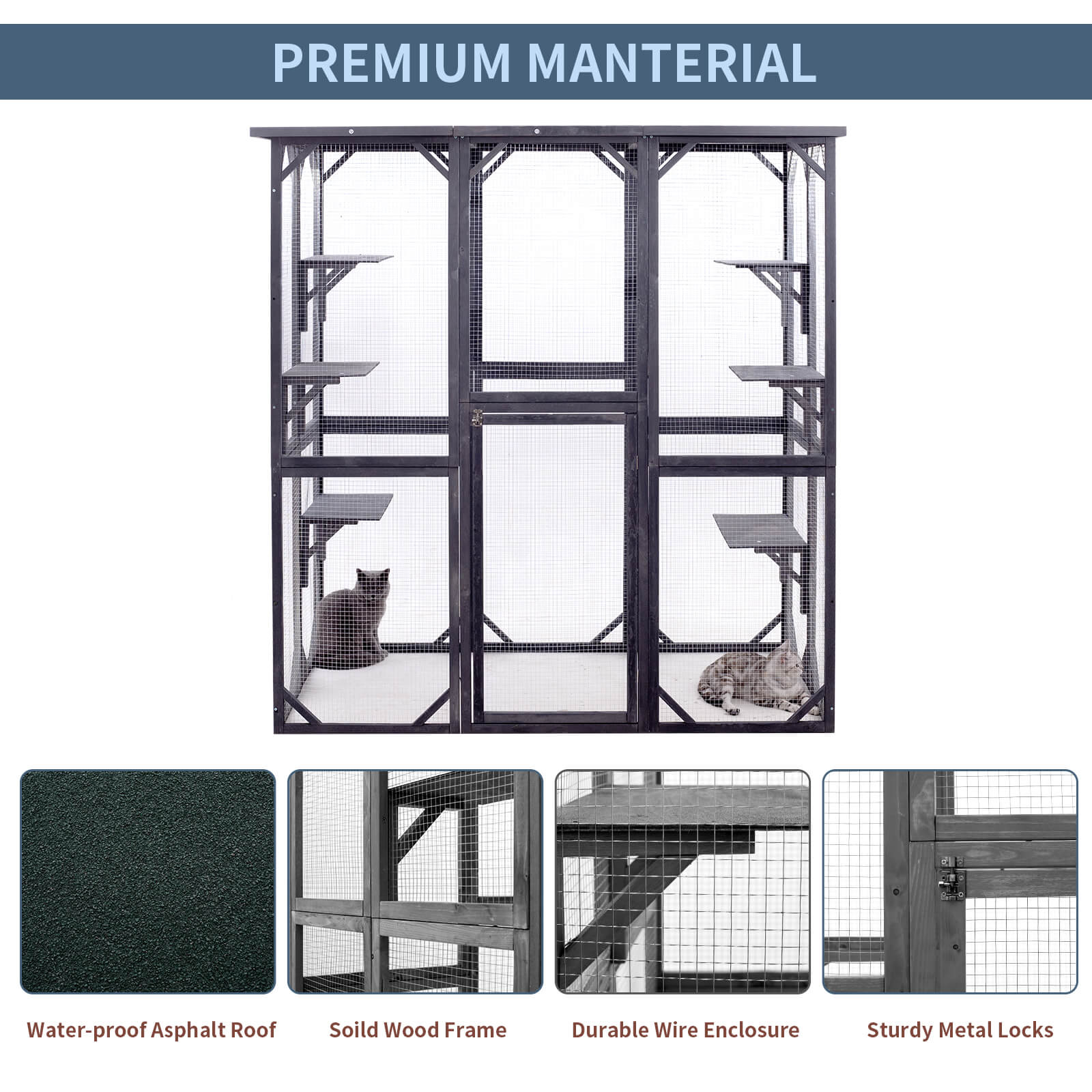 PREMIUM MANTERIAL

Water-proof Asphalt Roof

Soild Wood Frame

Durable Wire Enclosure

Sturdy Metal Locks