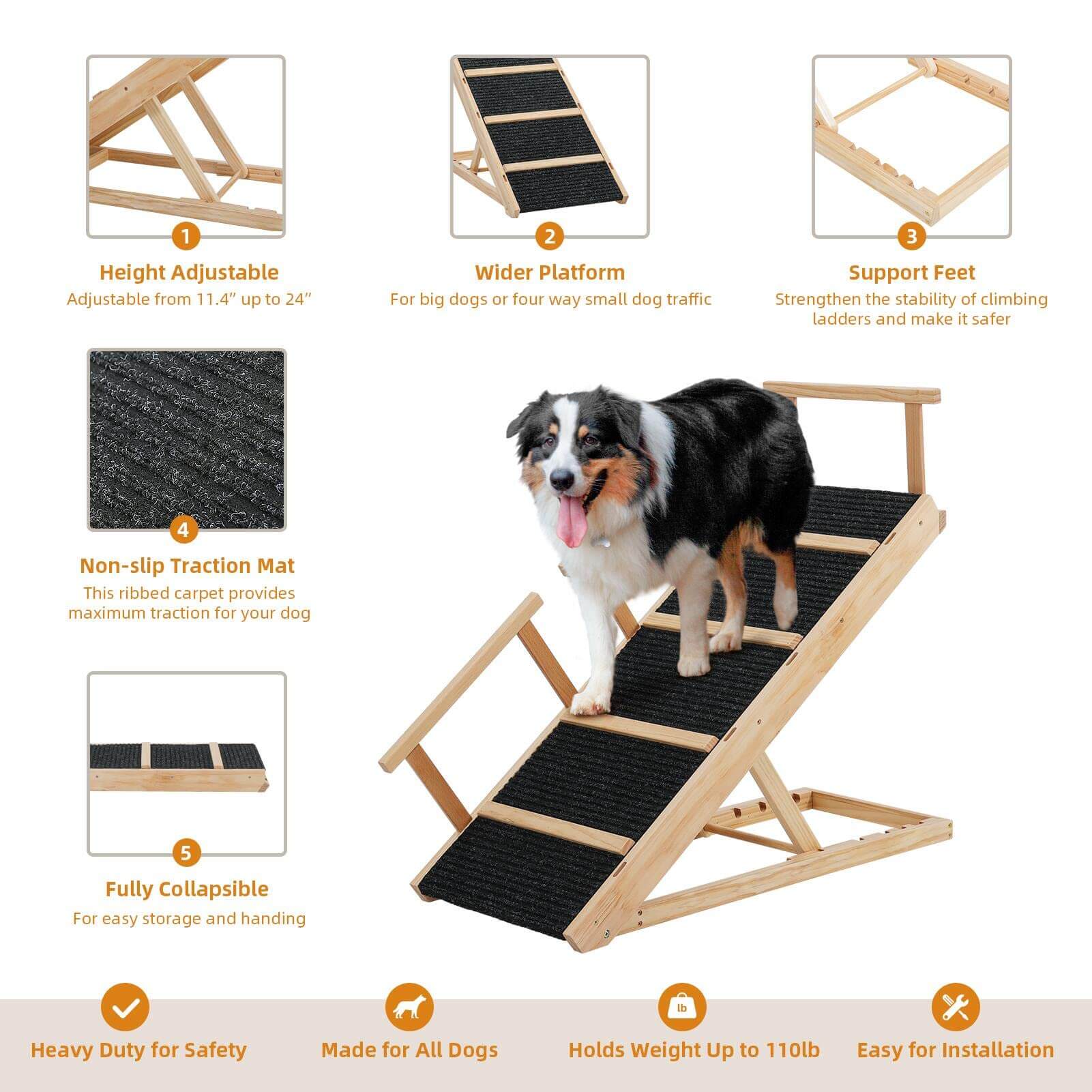 1
Height Adjustable
Adjustable from 11.4" up to 24"

2
Wider Platform
For big dogs or four way small dog traffic

3
Support Feet
Strengthen the stability of climbing ladders and make it safer

4
Non-slip Traction Mat
This ribbed carpet provides maximum traction for your dog

5
Fully Collapsible
For easy storage and handing

Heavy Duty for Safety

Made for All Dogs

lb
Holds Weight Up to 110lb

Easy for Installation