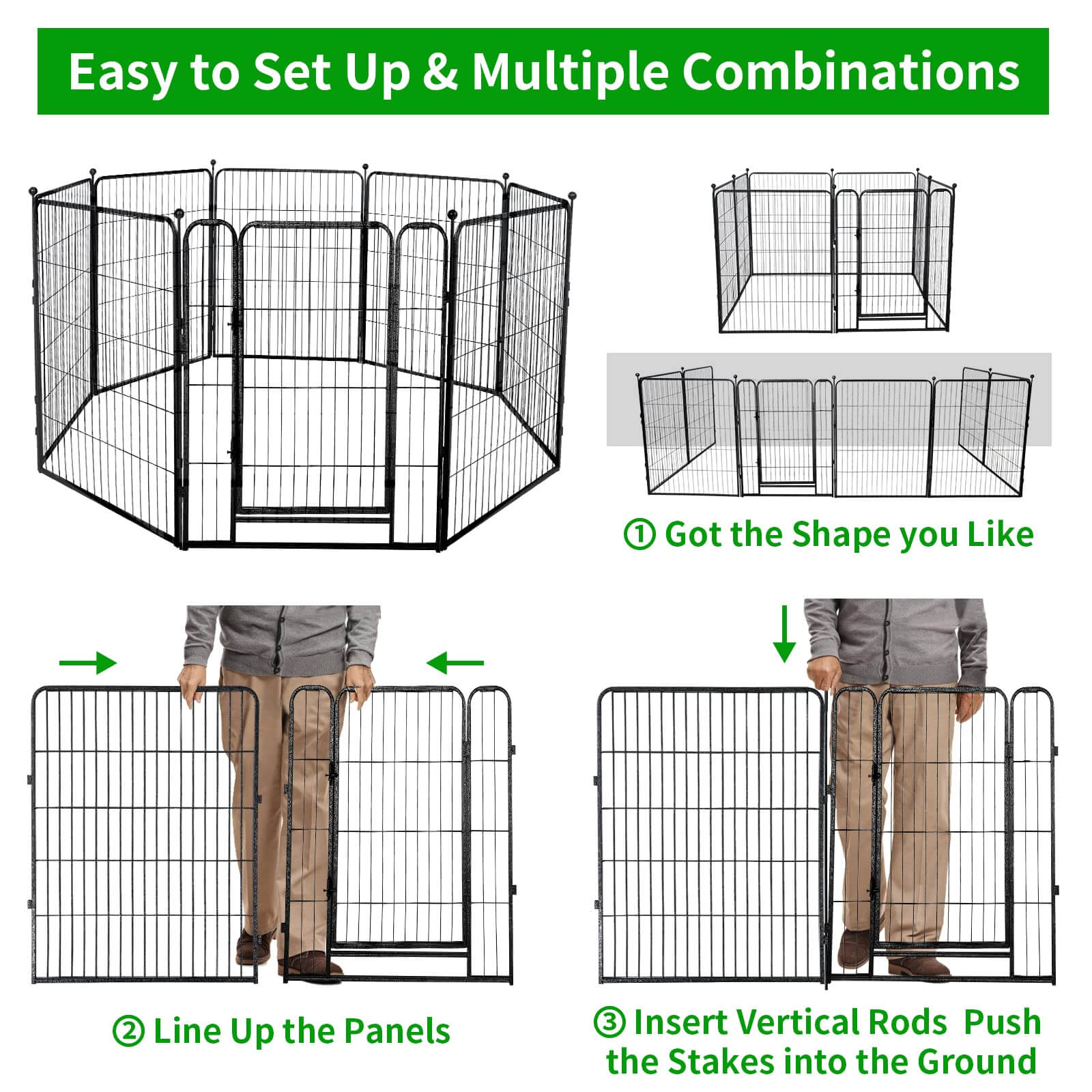 Easy to Set Up & Multiple Combinations

① Got the Shape you Like

② Line Up the Panels

③ Insert Vertical Rods Push the Stakes into the Ground