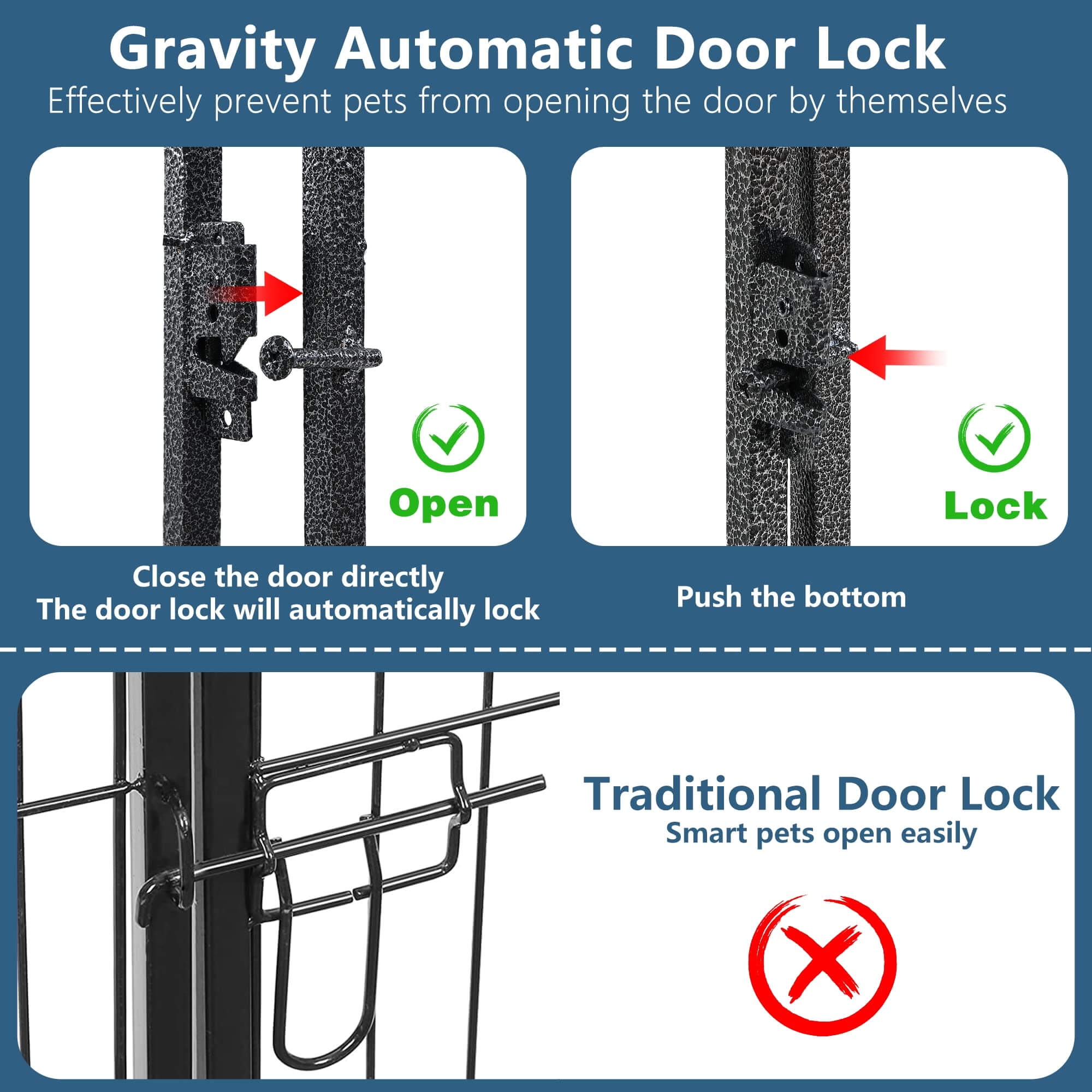 Gravity Automatic Door Lock
Effectively prevent pets from opening the door by themselves

Open

Lock

Close the door directly
The door lock will automatically lock

Push the bottom

Traditional Door Lock
Smart pets open easily