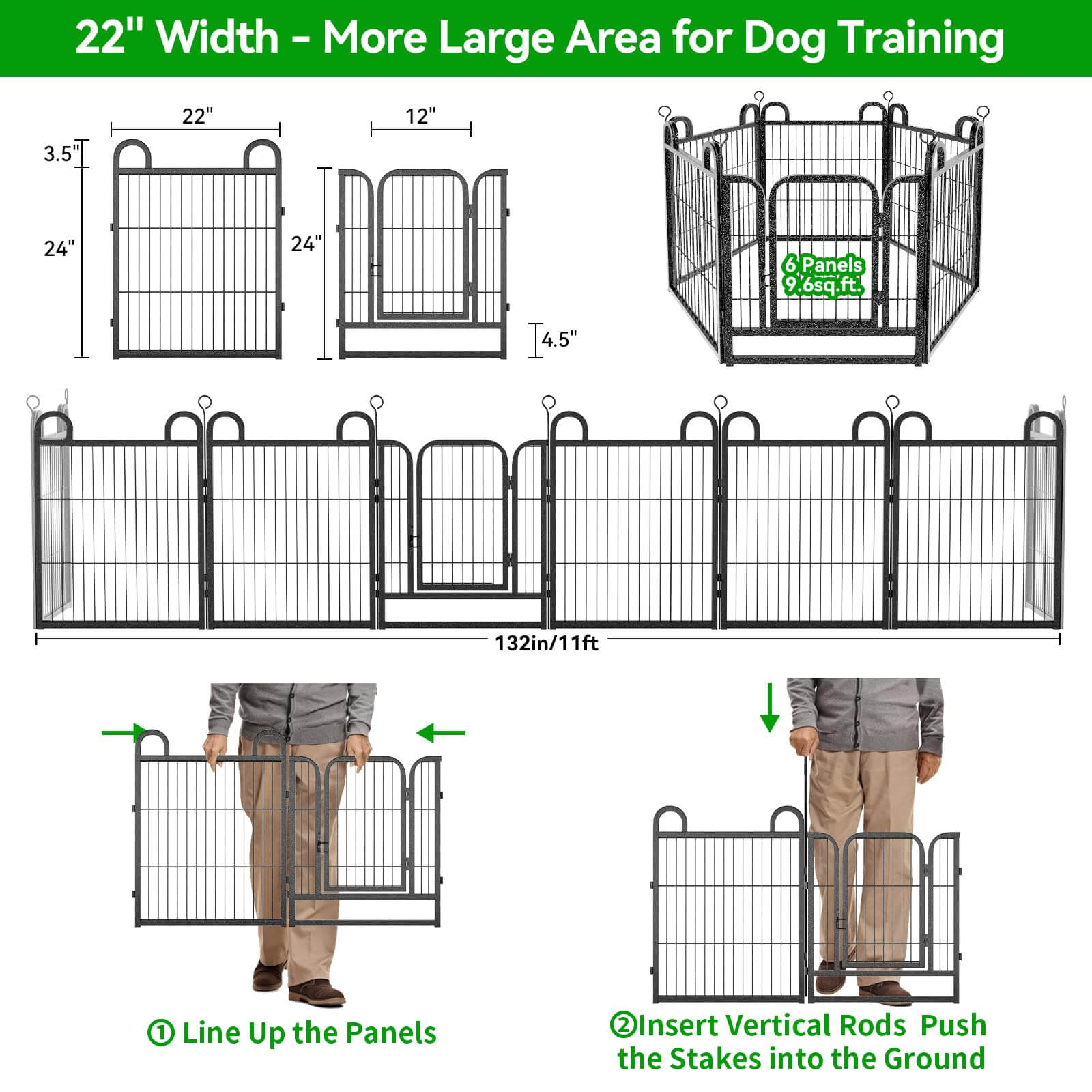 22" Width - More Large Area for Dog Training

22"

3.5"

24"

12"

24"

4.5"

6 Panels
9.6sq.ft.

132in/11ft

① Line Up the Panels

②Insert Vertical Rods Push the Stakes into the Ground