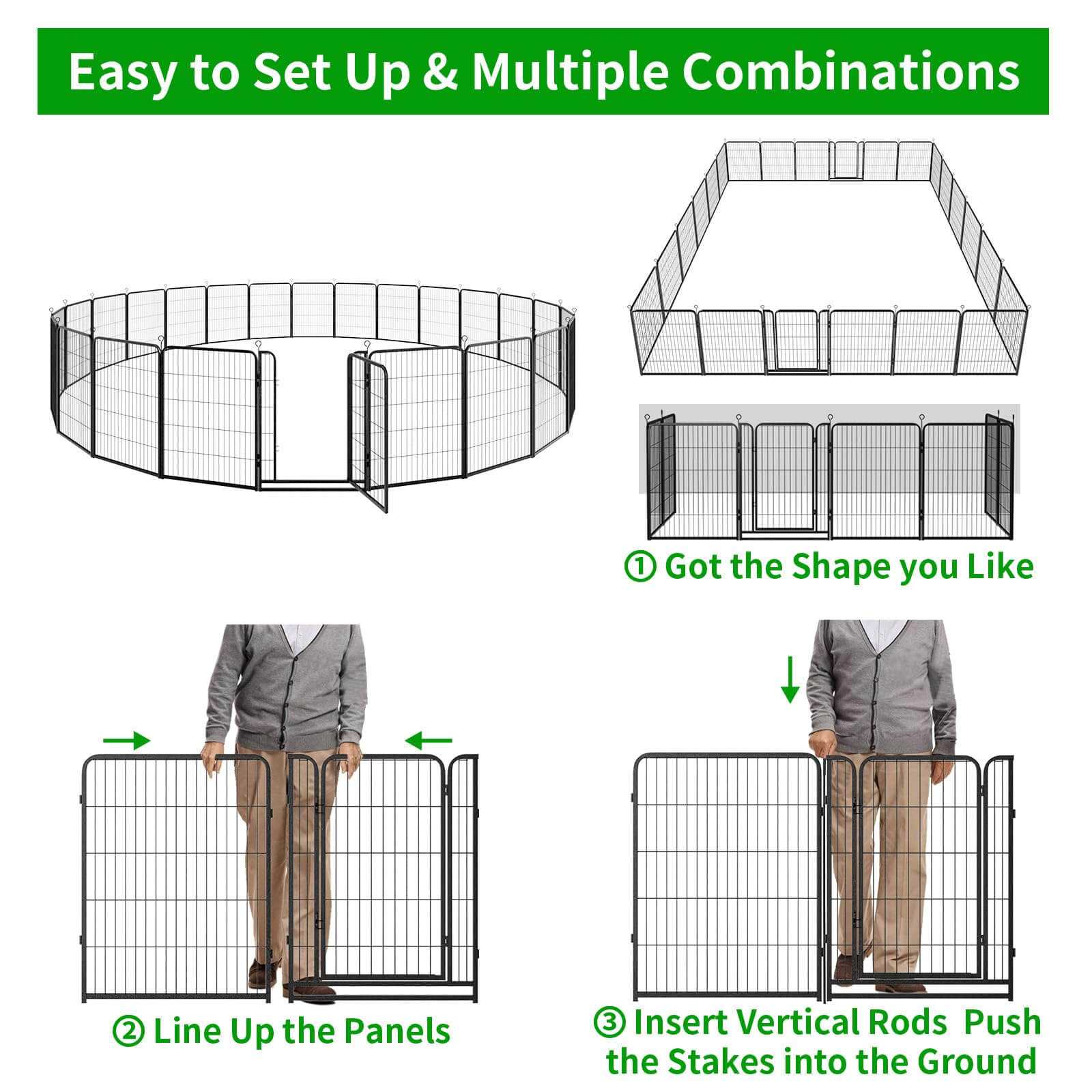 Easy to Set Up & Multiple Combinations

① Got the Shape you Like

② Line Up the Panels

③ Insert Vertical Rods Push the Stakes into the Ground